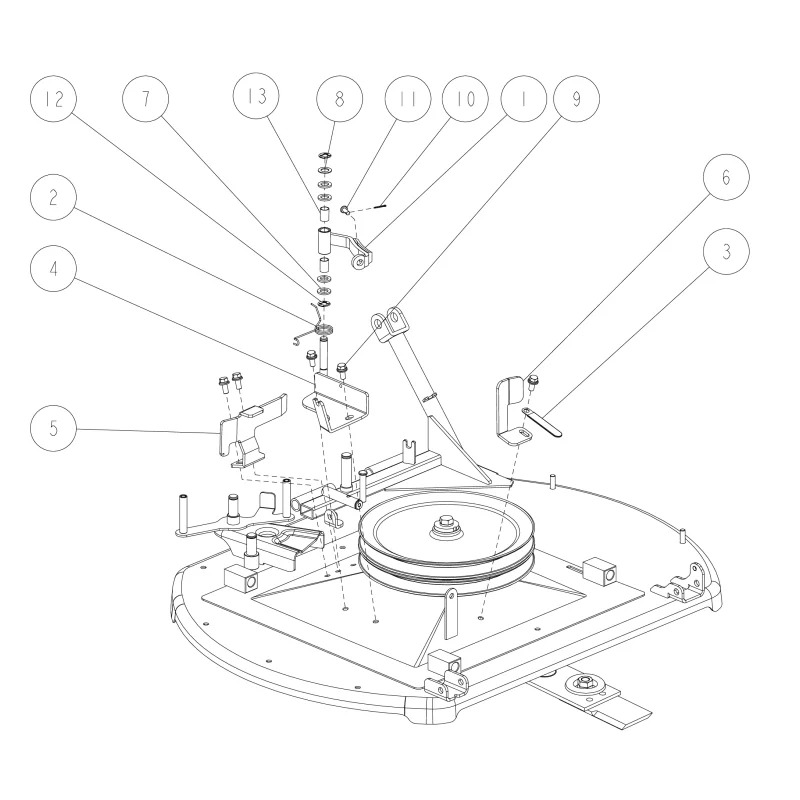 12
7
13
8
11
10
1
9
2
4
6
3
5