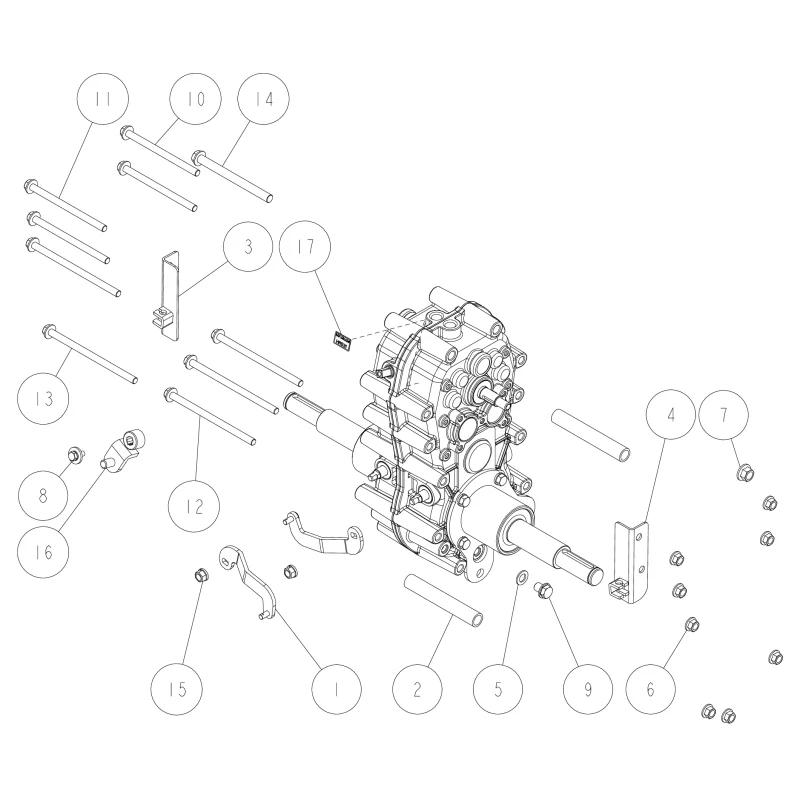 11
10
14
3
17
13
4
7
8
16
12
15
1
2
5
9
6